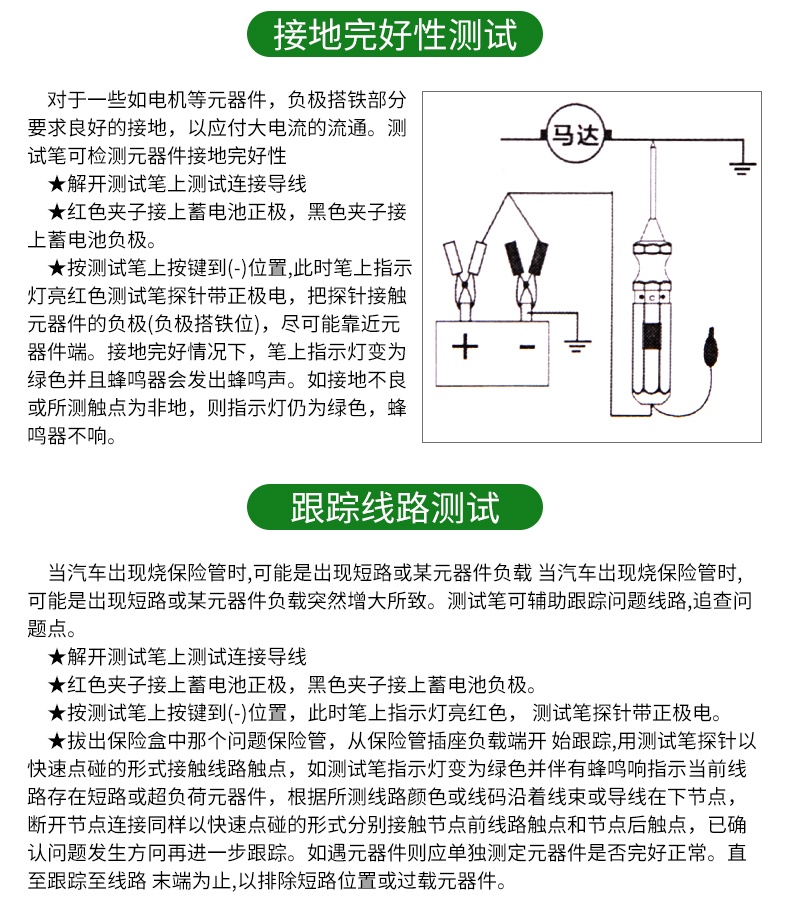 接地完好性测试

对于一些如电机等元器件，负极搭铁部分要求良好的接地，以应付大电流的流通。测试笔可检测元器件接地完好性

★解开测试笔上测试连接导线

★红色夹子接上蓄电池正极，黑色夹子接上蓄电池负极。

★按测试笔上按键到(-)位置,此时笔上指示灯亮红色测试笔探针带正极电，把探针接触元器件的负极(负极搭铁位)，尽可能靠近元器件端。接地完好情况下，笔上指示灯变为绿色并且蜂鸣器会发出蜂鸣声。如接地不良或所测触点为非地，则指示灯仍为绿色，蜂鸣器不响。

马达

+

-

跟踪线路测试

当汽车出现烧保险管时,可能是出现短路或某元器件负载 当汽车出现烧保险管时,可能是出现短路或某元器件负载突然增大所致。测试笔可辅助跟踪问题线路,追查问题点。

★解开测试笔上测试连接导线

★红色夹子接上蓄电池正极，黑色夹子接上蓄电池负极。

★按测试笔上按键到(-)位置，此时笔上指示灯亮红色， 测试笔探针带正极电。

★拔出保险盒中那个问题保险管，从保险管插座负载端开 始跟踪,用测试笔探针以快速点碰的形式接触线路触点，如测试笔指示灯变为绿色并伴有蜂鸣响指示当前线路存在短路或超负荷元器件，根据所测线路颜色或线码沿着线束或导线在下节点，断开节点连接同样以快速点碰的形式分别接触节点前线路触点和节点后触点，已确认问题发生方向再进一步跟踪。如遇元器件则应单独测定元器件是否完好正常。直至跟踪至线路 末端为止,以排除短路位置或过载元器件。